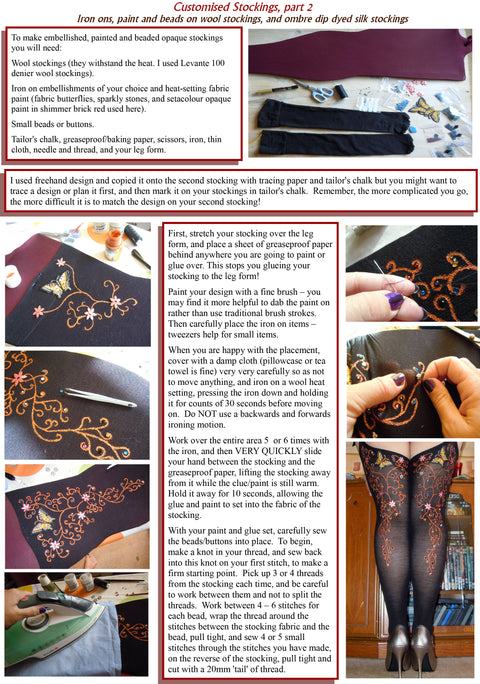 Customised Stockings, part 2
Iron ons, paint and beads on wool stockings, and ombre dip dyed silk stockings

To make embellished, painted and beaded opaque stockings you will need:

Wool stockings (they withstand the heat. I used Levante 100 denier wool stockings).

Iron on embellishments of your choice and heat-setting fabric paint (fabric butterflies, sparkly stones, and setacolour opaque paint in shimmer brick red used here).

Small beads or buttons.

Tailor's chalk, greaseproof/baking paper, scissors, iron, thin cloth, needle and thread, and your leg form.

I used freehand design and copied it onto the second stocking with tracing paper and tailor's chalk but you might want to trace a design or plan it first, and then mark it on your stockings in tailor's chalk. Remember, the more complicated you go, the more difficult it is to match the design on your second stocking!

First, stretch your stocking over the leg form, and place a sheet of greaseproof paper behind anywhere you are going to paint or glue over. This stops you glueing your stocking to the leg form!

Paint your design with a fine brush – you may find it more helpful to dab the paint on rather than use traditional brush strokes. Then carefully place the iron on items – tweezers help for small items.

When you are happy with the placement, cover with a damp cloth (pillowcase or tea towel is fine) very very carefully so as not to move anything, and iron on a wool heat setting, pressing the iron down and holding it for counts of 30 seconds before moving on. Do NOT use a backwards and forwards ironing motion.

Work over the entire area 5 or 6 times with the iron, and then VERY QUICKLY slide your hand between the stocking and the greaseproof paper, lifting the stocking away from it while the clue/paint is still warm. Hold it away for 10 seconds, allowing the glue and paint to set into the fabric of the stocking.

With your paint and glue set, carefully sew the beads/buttons into place. To begin, make a knot in your thread, and sew back into this knot on your first stitch, to make a firm starting point. Pick up 3 or 4 threads from the stocking each time, and be careful to work between them and not to split the threads. Work between 4 – 6 stitches for each bead, wrap the thread around the stitches between the stocking fabric and the bead, pull tight, and sew 4 or 5 small stitches through the stitches you have made, on the reverse of the stocking, pull tight and cut with a 20mm 'tail' of thread.